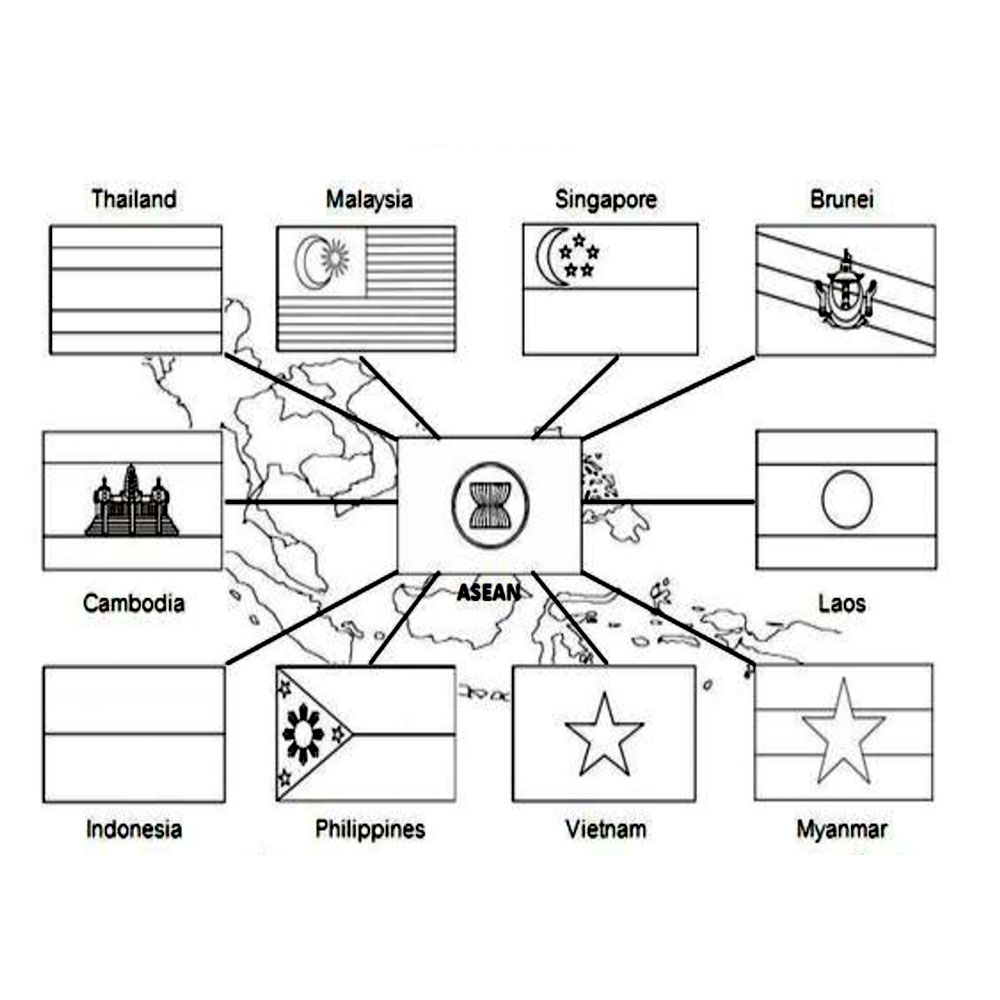 Thailand
Malaysia
Singapore
Brunei

Cambodia
ASEAN
Laos

Indonesia
Philippines
Vietnam
Myanmar