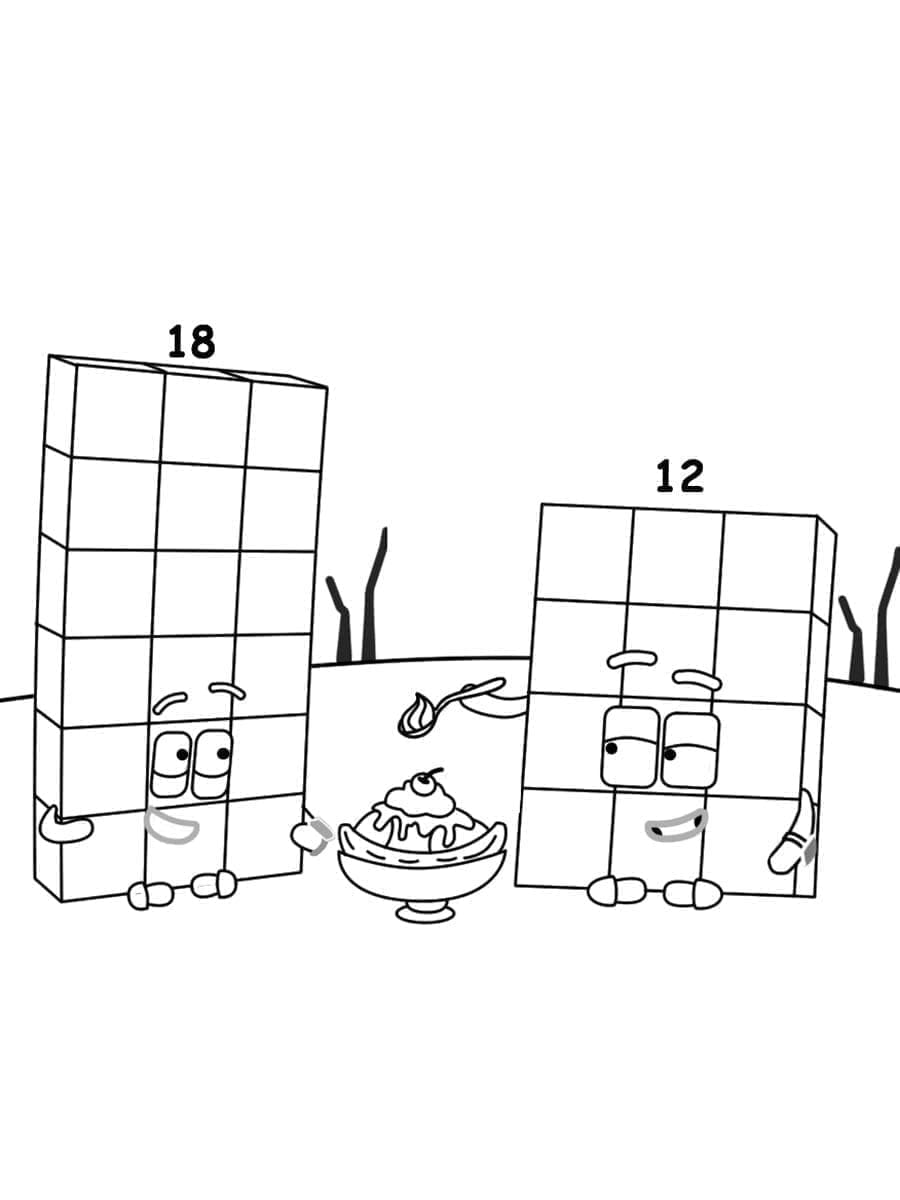 18

12