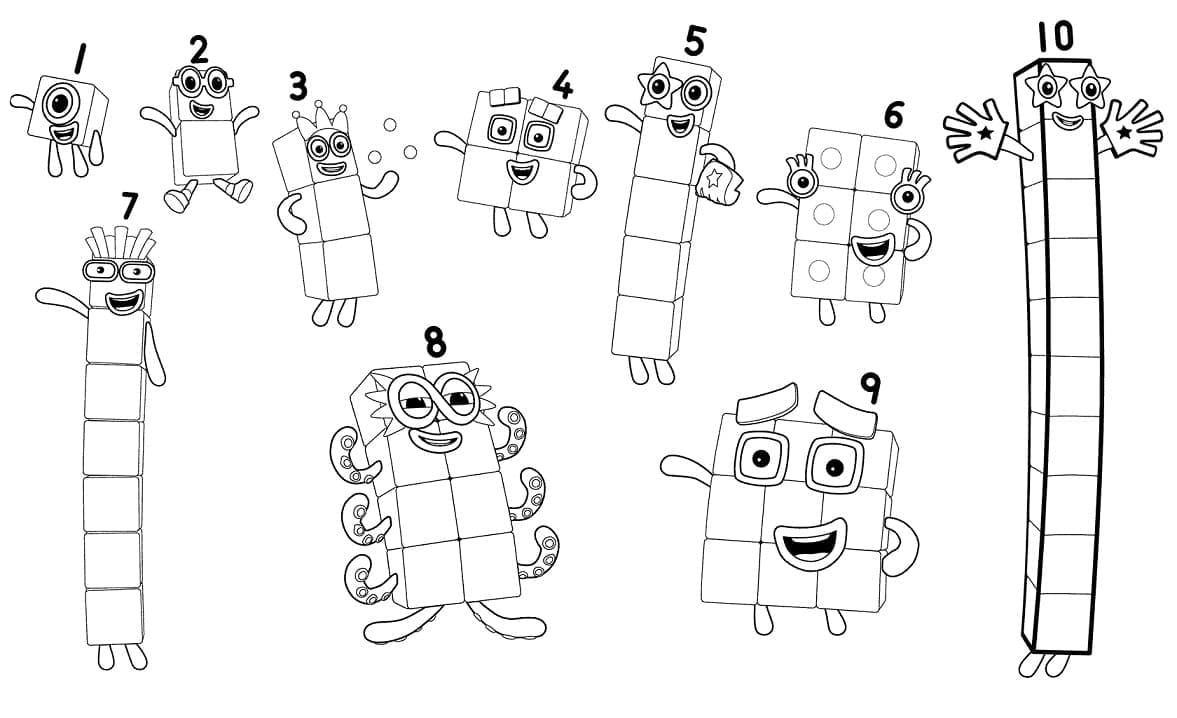 1
2
3
4
5
6
10
7
8
9